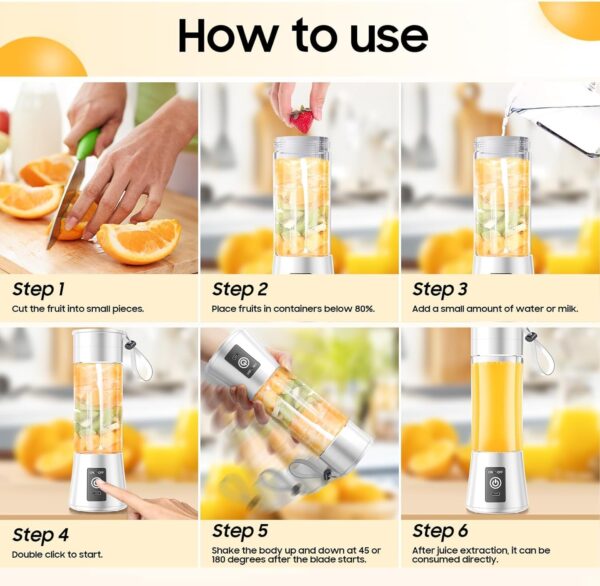 How to use

Step 1
Cut the fruit into small pieces.

Step 2
Place fruits in containers below 80%.

Step 3
Add a small amount of water or milk.

Step 4
Double click to start.

Step 5
Shake the body up and down at 45 or 180 degrees after the blade starts.

Step 6
After juice extraction, it can be consumed directly.