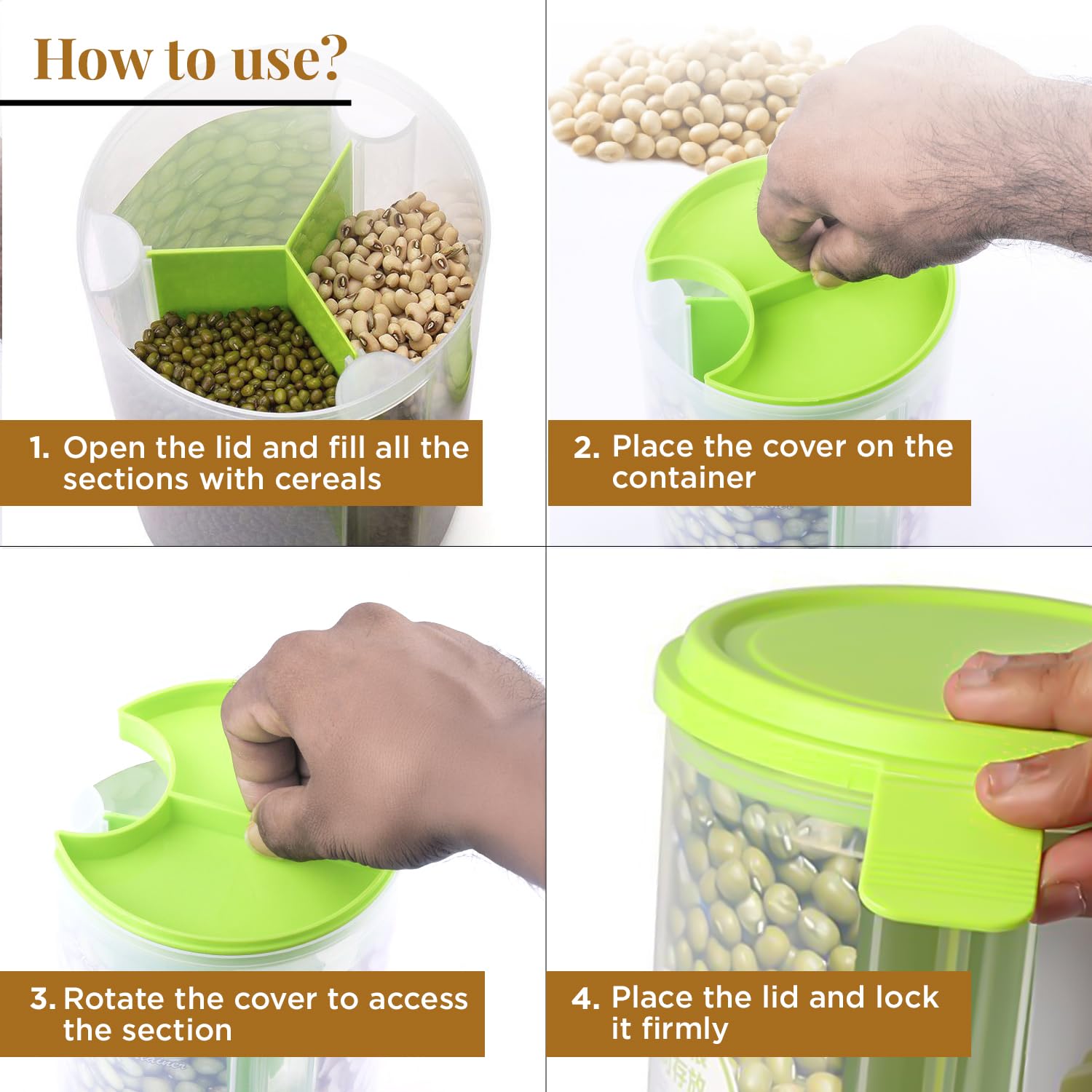 How to use?

1. Open the lid and fill all the sections with cereals

2. Place the cover on the container

3. Rotate the cover to access the section

4. Place the lid and lock it firmly